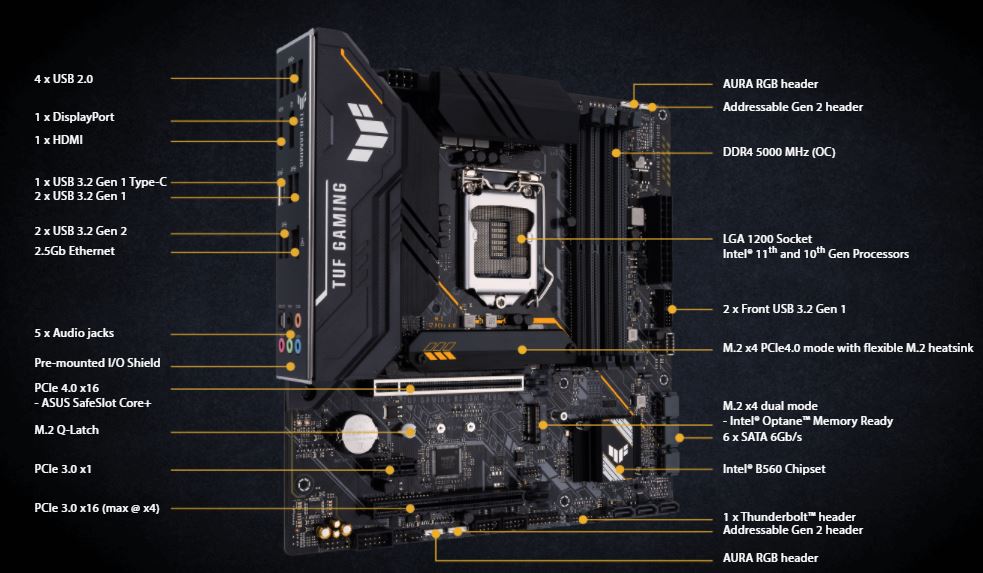 4 x USB 2.0

1 x DisplayPort

1 x HDMI

1 x USB 3.2 Gen 1 Type-C
2 x USB 3.2 Gen 1

2 x USB 3.2 Gen 2
2.5Gb Ethernet

5 x Audio jacks

Pre-mounted I/O Shield

PCIe 4.0 x16
- ASUS SafeSlot Core+

M.2 Q-Latch

PCIe 3.0 x1

PCIe 3.0 x16 (max @ x4)

TUF GAMING

AURA RGB header

Addressable Gen 2 header

DDR4 5000 MHz (OC)

LGA 1200 Socket
Intel® 11$^{th}$ and 10$^{th}$ Gen Processors

2 x Front USB 3.2 Gen 1

M.2 x4 PCIe4.0 mode with flexible M.2 heatsink

M.2 x4 dual mode
- Intel® Optane™ Memory Ready

6 x SATA 6Gb/s

Intel® B560 Chipset

1 x Thunderbolt™ header
Addressable Gen 2 header

AURA RGB header