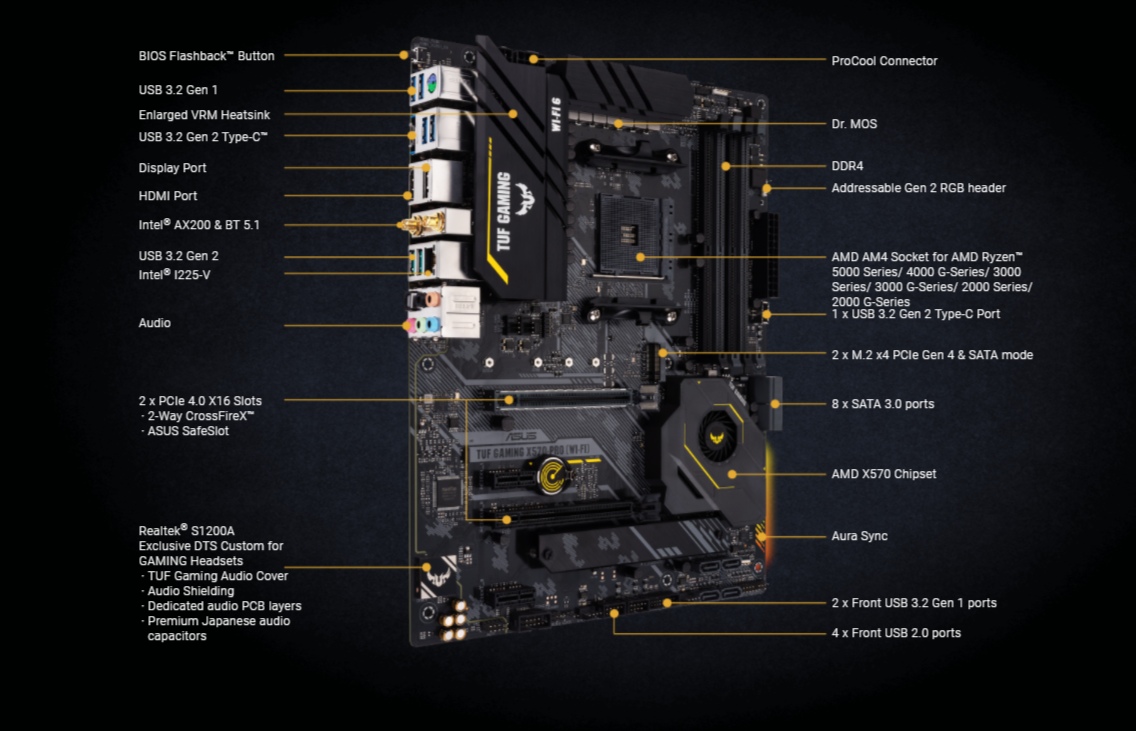 BIOS Flashback™ Button
USB 3.2 Gen 1
Enlarged VRM Heatsink
USB 3.2 Gen 2 Type-C™
Display Port
HDMI Port
Intel® AX200 & BT 5.1
USB 3.2 Gen 2
Intel® I225-V
Audio

2 x PCIe 4.0 X16 Slots
· 2-Way CrossFireX™
· ASUS SafeSlot

Realtek® S1200A
Exclusive DTS Custom for GAMING Headsets
· TUF Gaming Audio Cover
· Audio Shielding
· Dedicated audio PCB layers
· Premium Japanese audio capacitors

WI-FI 6
TUF GAMING
ASUS
TUF GAMING X570-PRO (WI-FI)

ProCool Connector
Dr. MOS
DDR4
Addressable Gen 2 RGB header
AMD AM4 Socket for AMD Ryzen™ 5000 Series/ 4000 G-Series/ 3000 Series/ 3000 G-Series/ 2000 Series/ 2000 G-Series
1 x USB 3.2 Gen 2 Type-C Port
2 x M.2 x4 PCIe Gen 4 & SATA mode
8 x SATA 3.0 ports
AMD X570 Chipset
Aura Sync
2 x Front USB 3.2 Gen 1 ports
4 x Front USB 2.0 ports