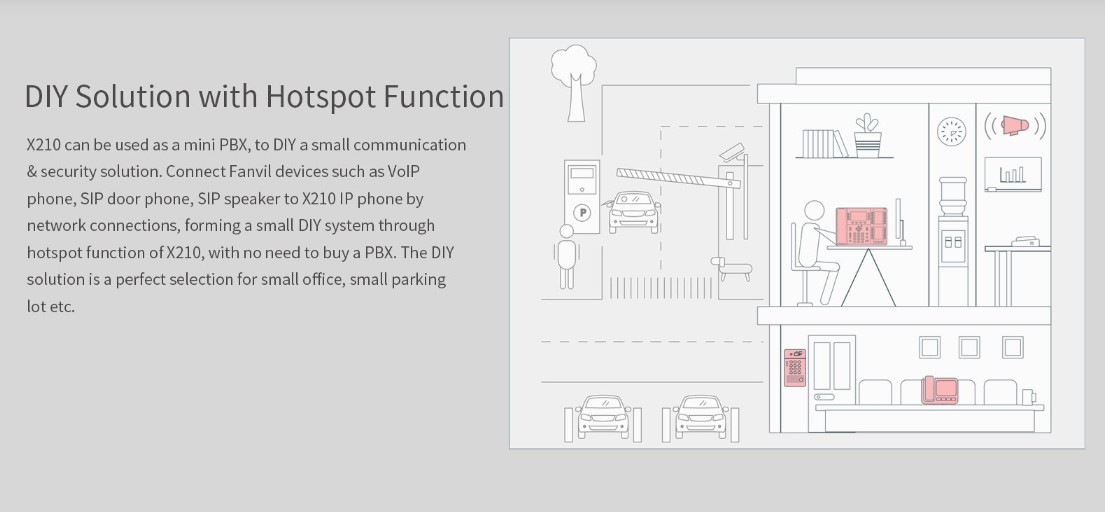 DIY Solution with Hotspot Function

X210 can be used as a mini PBX, to DIY a small communication & security solution. Connect Fanvil devices such as VoIP phone, SIP door phone, SIP speaker to X210 IP phone by network connections, forming a small DIY system through hotspot function of X210, with no need to buy a PBX. The DIY solution is a perfect selection for small office, small parking lot etc.

P