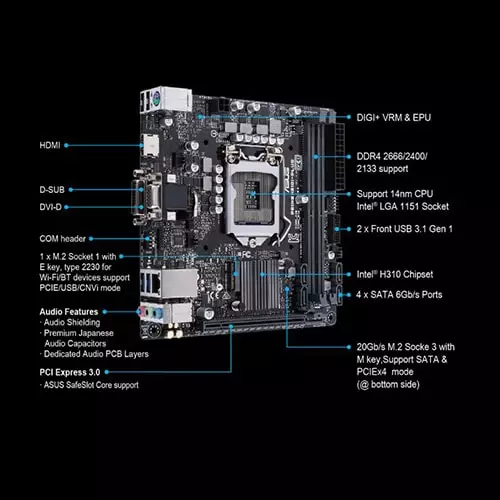 HDMI

D-SUB

DVI-D

COM header

1 x M.2 Socket 1 with E key, type 2230 for Wi-Fi/BT devices support PCIE/USB/CNVi mode

Audio Features
· Audio Shielding
· Premium Japanese Audio Capacitors
· Dedicated Audio PCB Layers

PCI Express 3.0
· ASUS SafeSlot Core support

DIGI+ VRM & EPU

DDR4 2666/2400/ 2133 support

Support 14nm CPU Intel® LGA 1151 Socket

2 x Front USB 3.1 Gen 1

Intel® H310 Chipset

4 x SATA 6Gb/s Ports

20Gb/s M.2 Socke 3 with M key,Support SATA & PCIEx4 mode (@ bottom side)